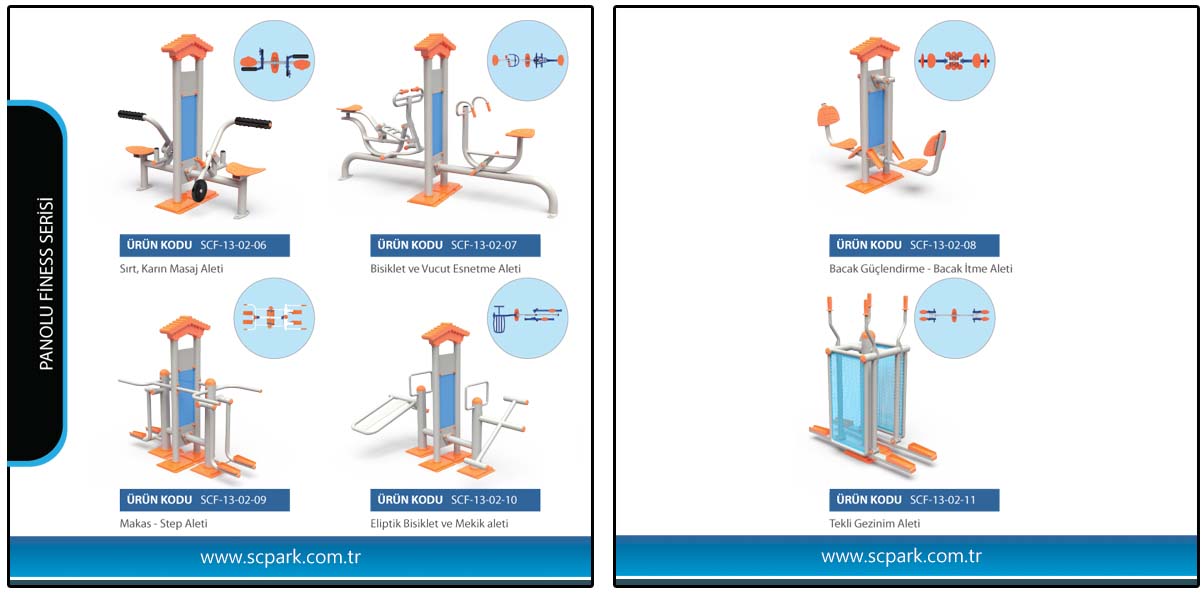 PANOLU FİNESS SERİSİ

ÜRÜN KODU SCF-13-02-06
Sırt, Karın Masaj Aleti

ÜRÜN KODU SCF-13-02-07
Bisiklet ve Vucut Esnetme Aleti

ÜRÜN KODU SCF-13-02-09
Makas - Step Aleti

ÜRÜN KODU SCF-13-02-10
Eliptik Bisiklet ve Mekik aleti

www.scpark.com.tr

ÜRÜN KODU SCF-13-02-08
Bacak Güçlendirme - Bacak İtme Aleti

ÜRÜN KODU SCF-13-02-11
Tekli Gezinim Aleti

www.scpark.com.tr